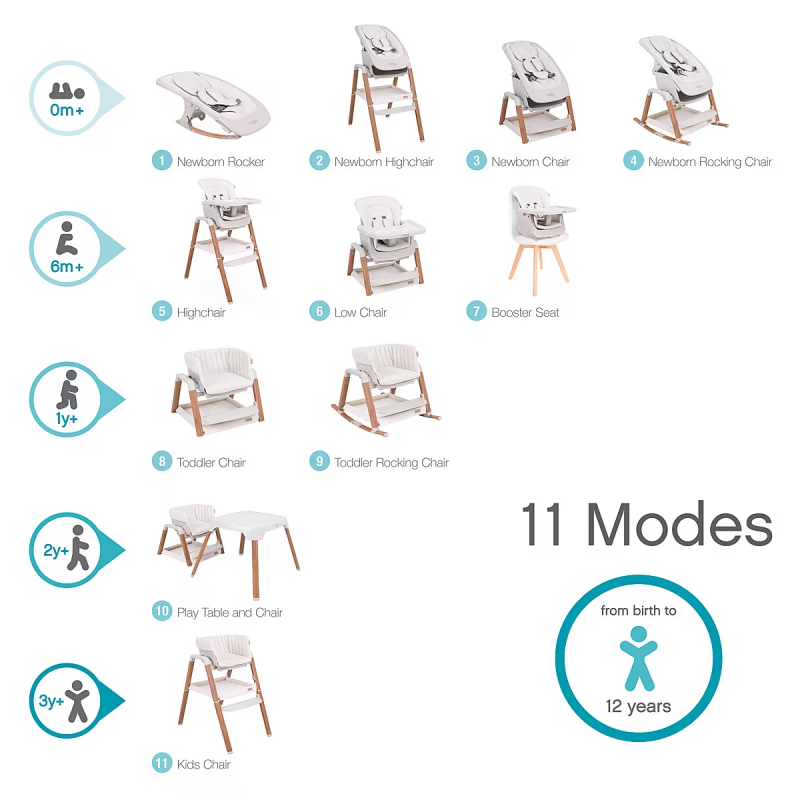 0m+

1 Newborn Rocker

2 Newborn Highchair

3 Newborn Chair

4 Newborn Rocking Chair

6m+

5 Highchair

6 Low Chair

7 Booster Seat

1y+

8 Toddler Chair

9 Toddler Rocking Chair

2y+

10 Play Table and Chair

3y+

11 Kids Chair

11 Modes

from birth to

12 years